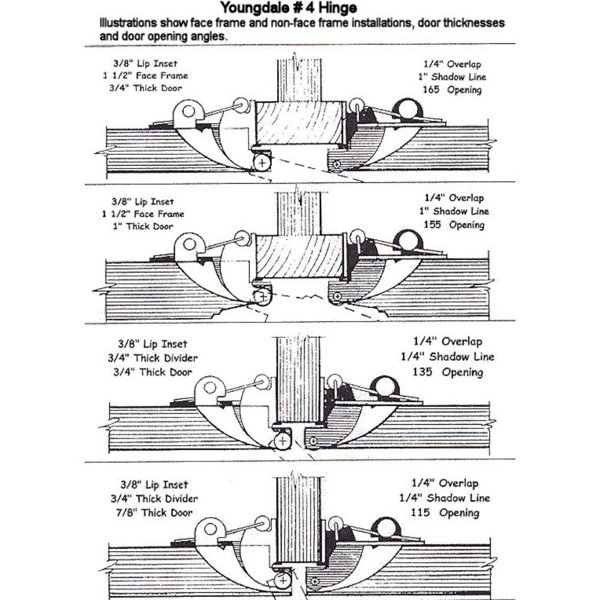 Youngdale # 4 Hinge
Illustrations show face frame and non-face frame installations, door thicknesses and door opening angles.

3/8" Lip Inset
1 1/2" Face Frame
3/4" Thick Door

1/4" Overlap
1" Shadow Line
165 Opening

3/8" Lip Inset
1 1/2" Face Frame
1" Thick Door

1/4" Overlap
1" Shadow Line
155 Opening

3/8" Lip Inset
3/4" Thick Divider
3/4" Thick Door

1/4" Overlap
1/4" Shadow Line
135 Opening

3/8" Lip Inset
3/4" Thick Divider
7/8" Thick Door

1/4" Overlap
1/4" Shadow Line
115 Opening